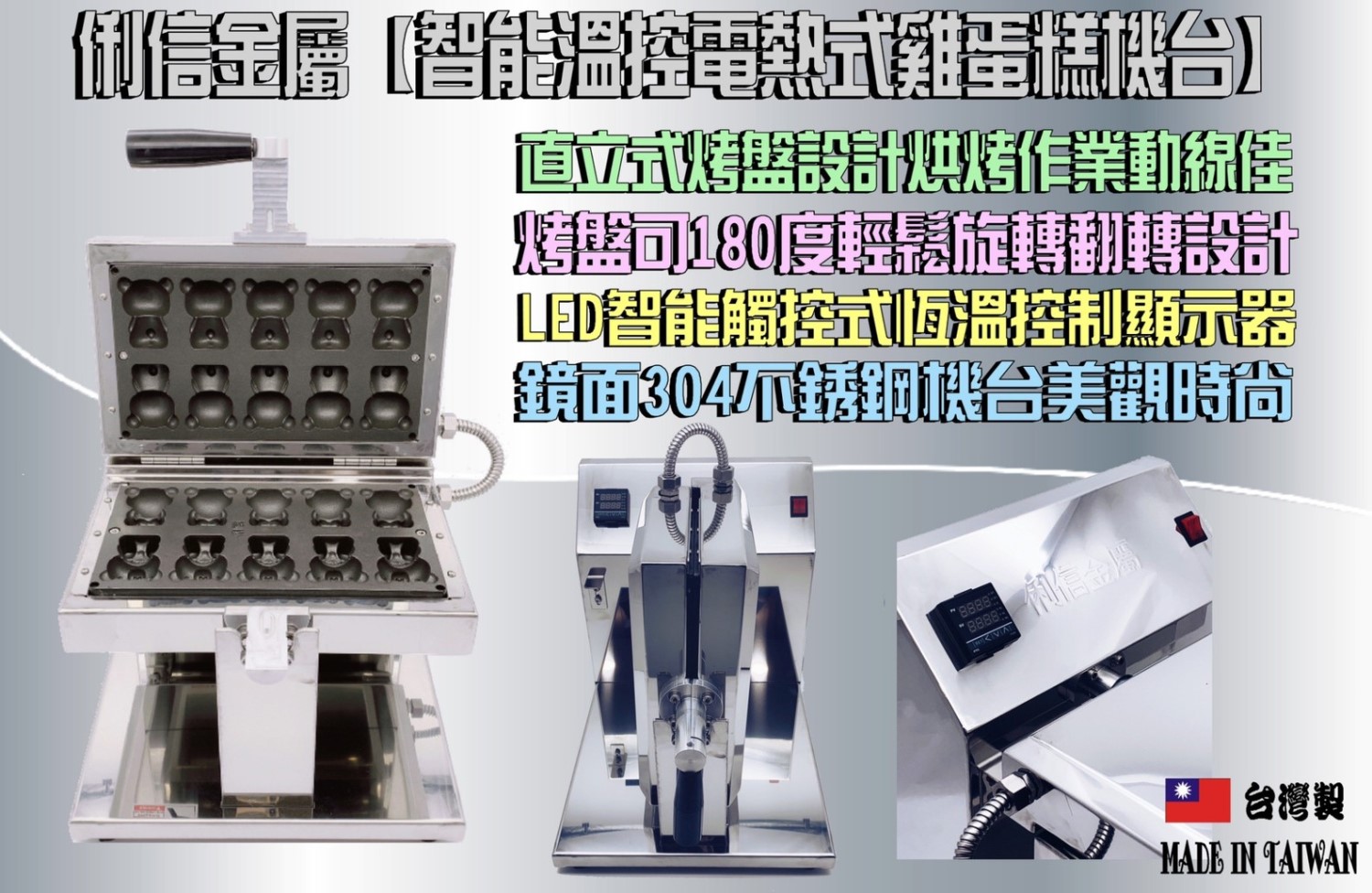 俐信金屬【智能溫控電熱式雞蛋糕機台】

直立式烤盤設計烘烤作業動線佳
烤盤可180度輕鬆旋轉翻轉設計
LED智能觸控式恆溫控制顯示器
鏡面304不銹鋼機台美觀時尚

俐信金屬

台灣製
MADE IN TAIWAN